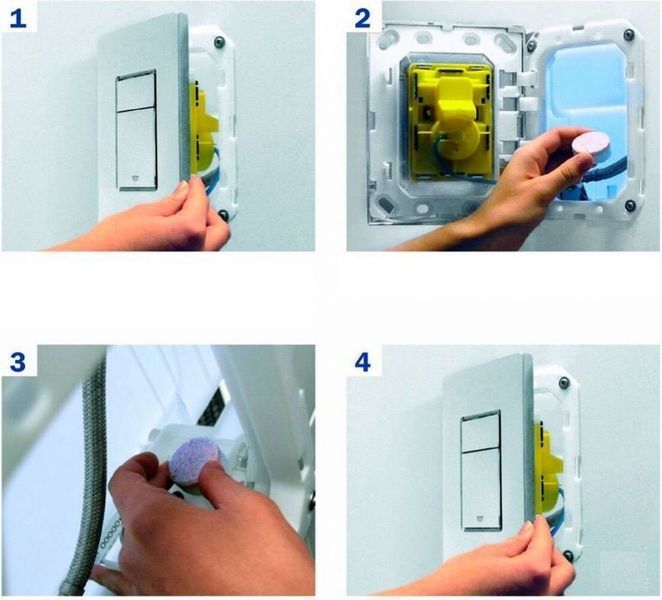 1

2

3

4